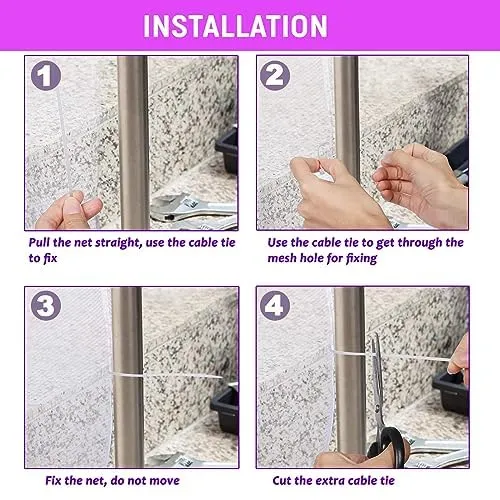 INSTALLATION

1

Pull the net straight, use the cable tie to fix

2

Use the cable tie to get through the mesh hole for fixing

3

Fix the net, do not move

4

Cut the extra cable tie