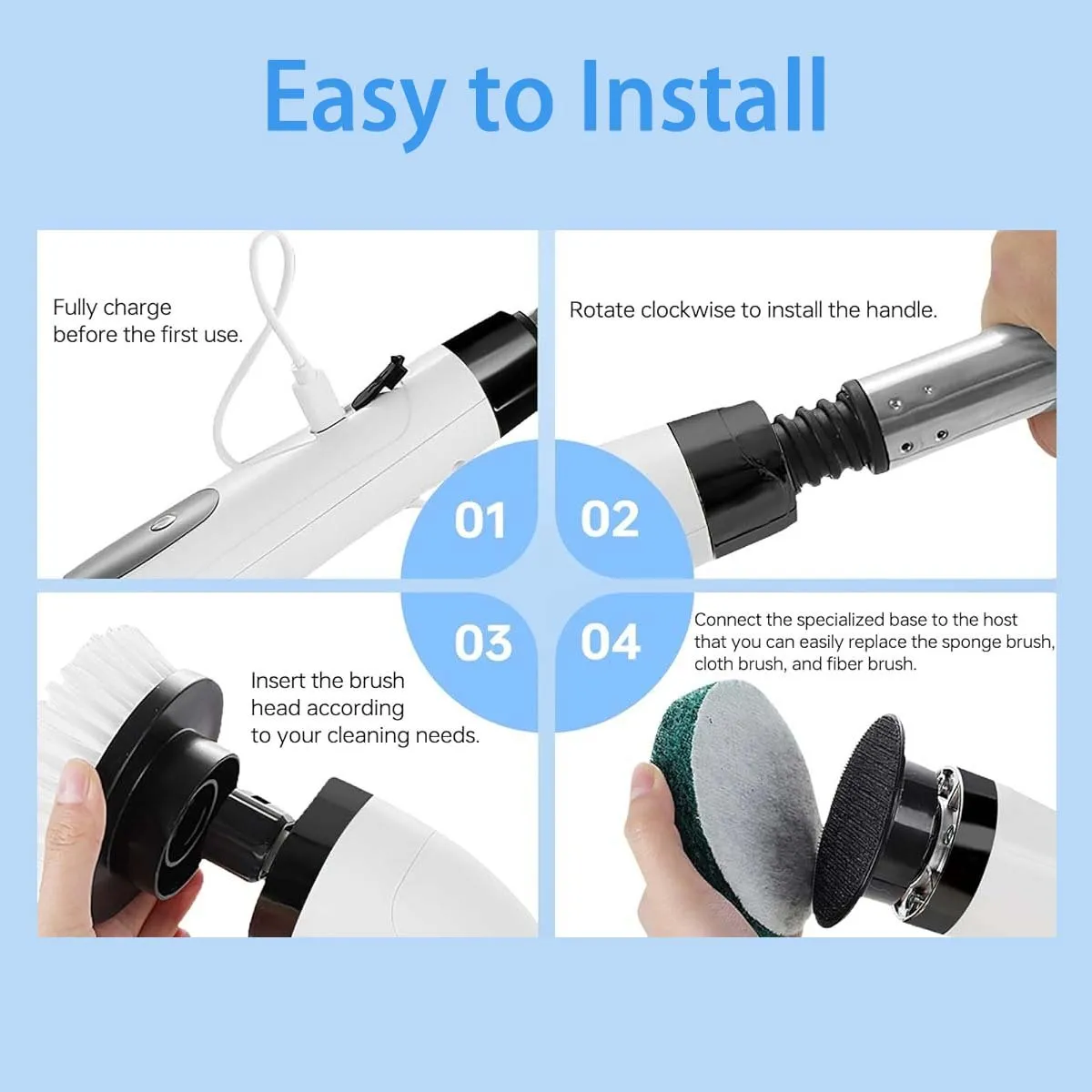 Easy to Install

Fully charge before the first use.

01

Rotate clockwise to install the handle.

02

03

Insert the brush head according to your cleaning needs.

04

Connect the specialized base to the host that you can easily replace the sponge brush, cloth brush, and fiber brush.