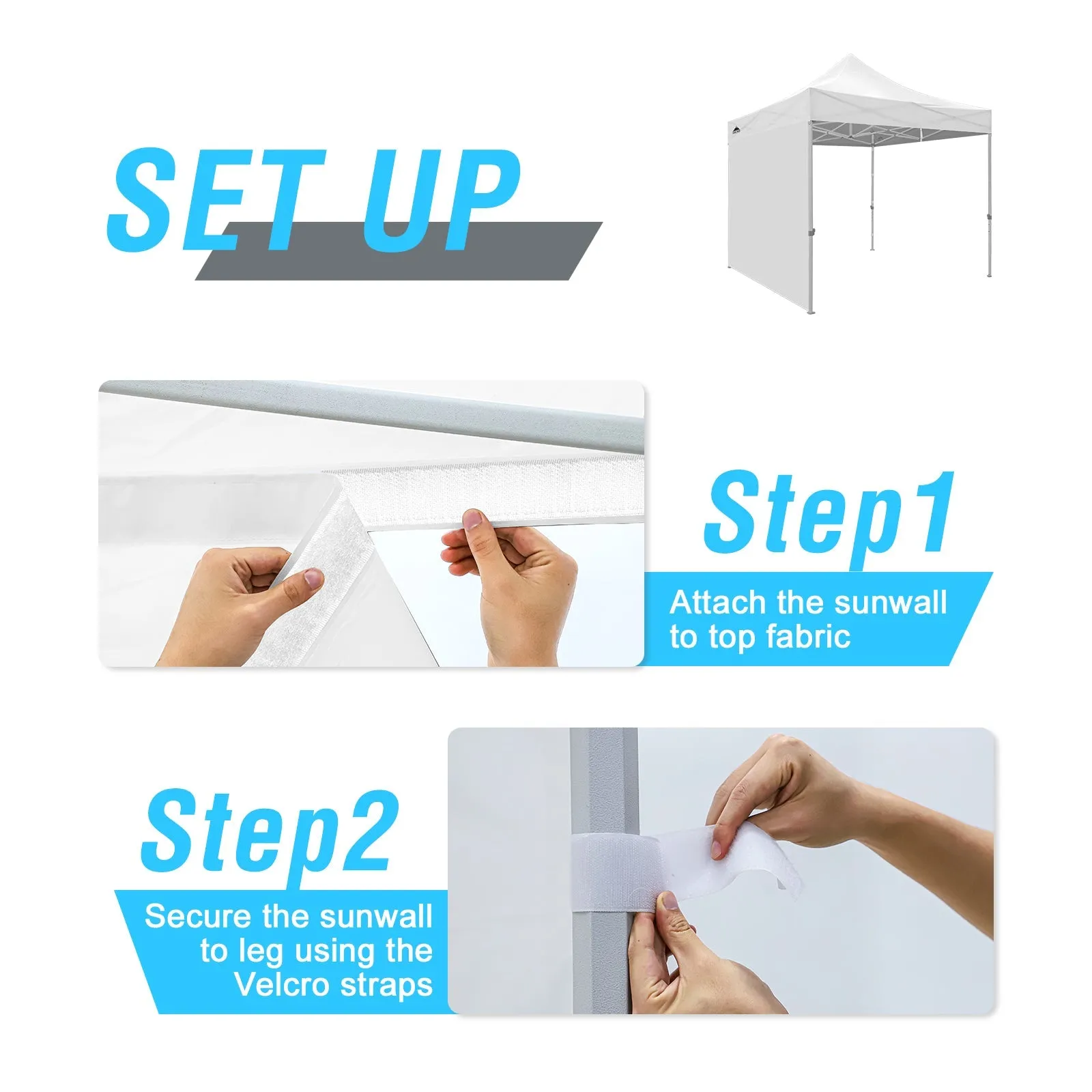 SET UP

Step1

Attach the sunwall to top fabric

Step2

Secure the sunwall to leg using the Velcro straps