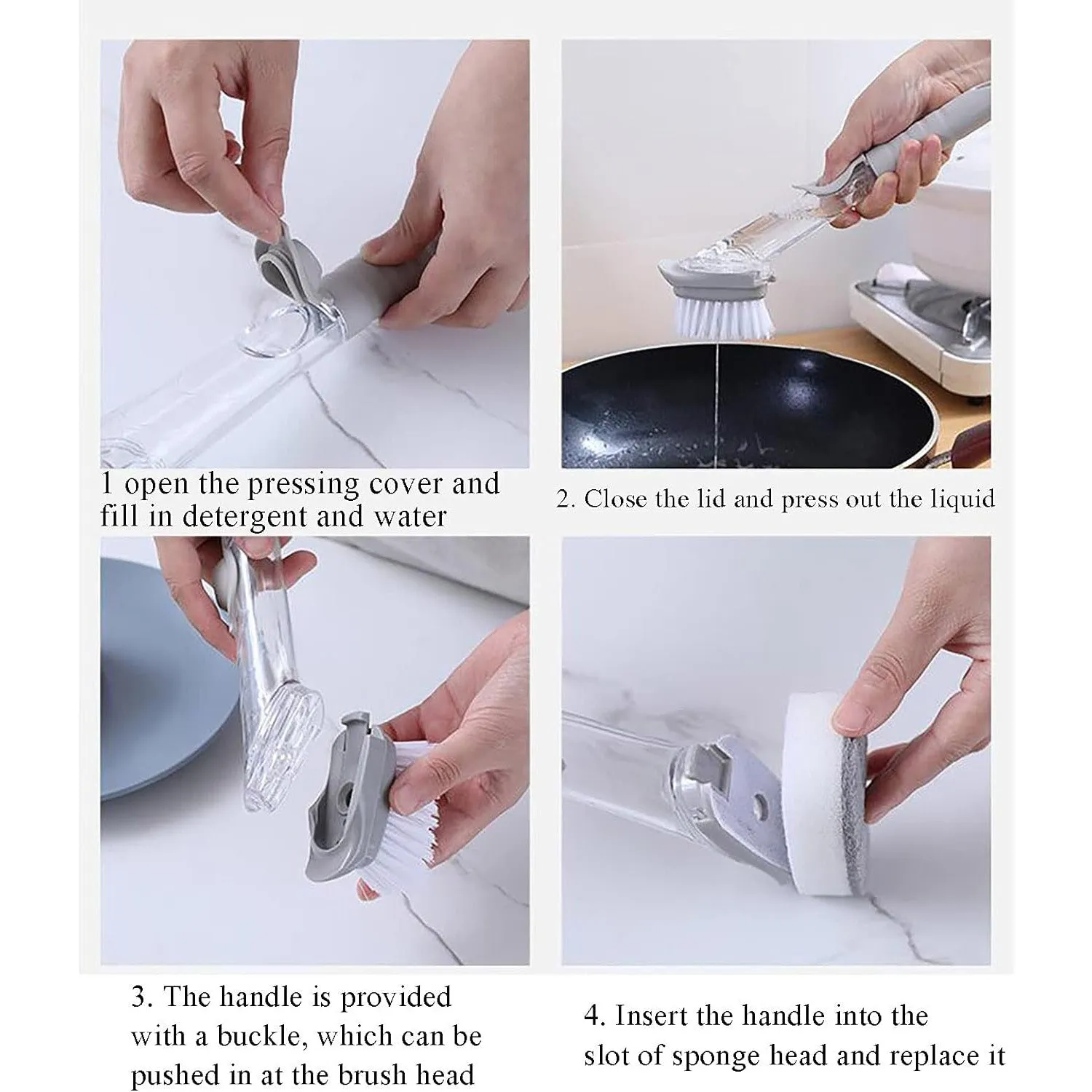 1 open the pressing cover and fill in detergent and water

2. Close the lid and press out the liquid

3. The handle is provided with a buckle, which can be pushed in at the brush head

4. Insert the handle into the slot of sponge head and replace it